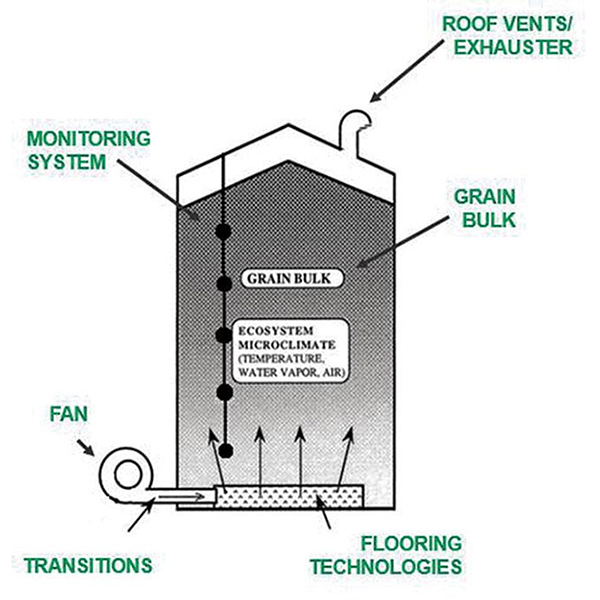 ROOF VENTS/ EXHAUSTER

MONITORING SYSTEM

GRAIN BULK

GRAIN BULK

ECOSYSTEM MICROCLIMATE (TEMPERATURE, WATER VAPOR, AIR)

FAN

TRANSITIONS

FLOORING TECHNOLOGIES